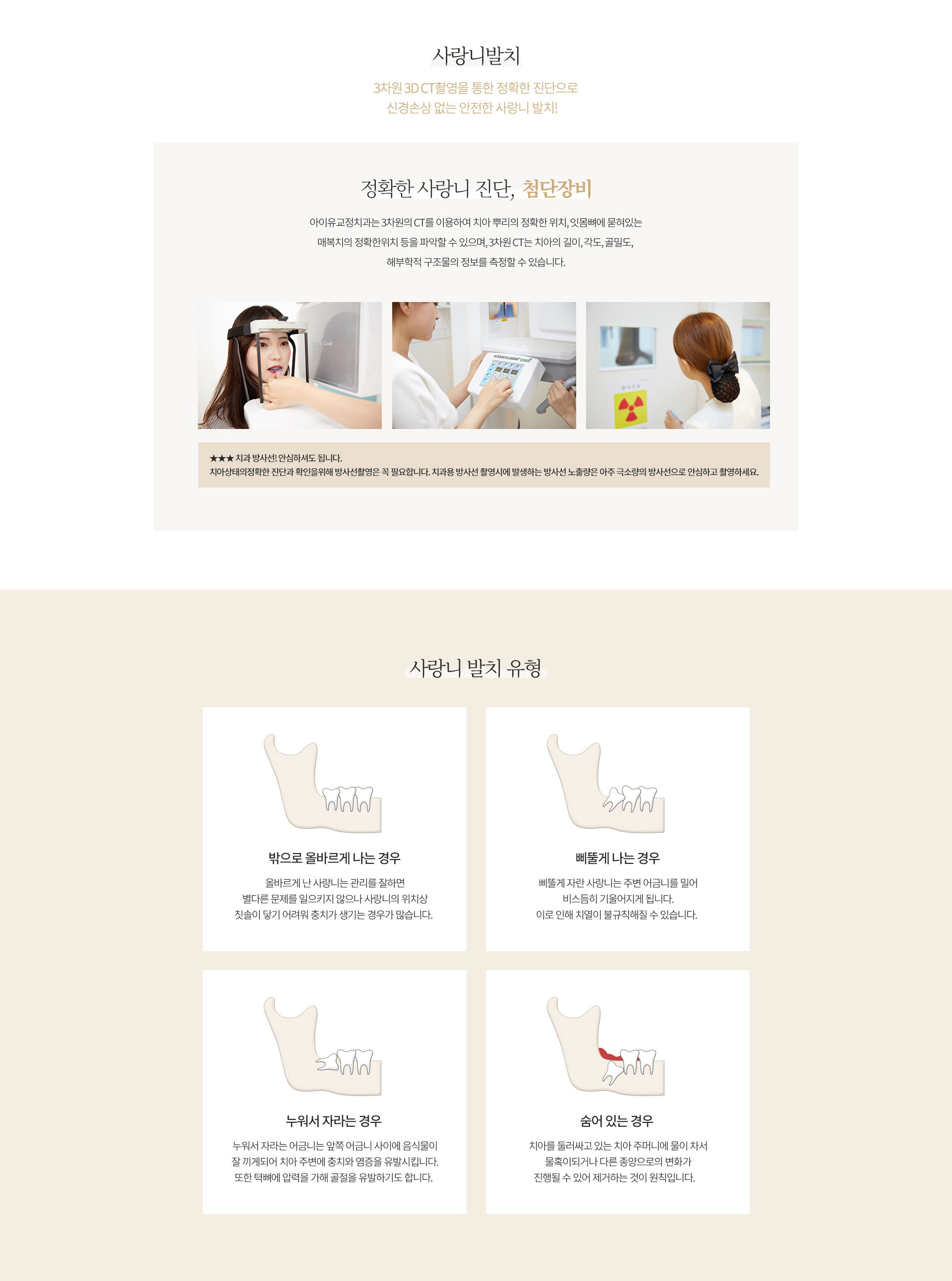 사랑니발치

3차원 3D CT촬영을 통한 정확한 진단으로
신경손상 없는 안전한 사랑니 발치!

정확한 사랑니 진단, 첨단장비

아이유교정치과는 3차원의 CT를 이용하여 치아 뿌리의 정확한 위치, 잇몸뼈에 묻혀있는 매복치의 정확한위치 등을 파악할 수 있으며, 3차원 CT는 치아의 길이, 각도, 골밀도, 해부학적 구조물의 정보를 측정할 수 있습니다.

★★★ 치과 방사선! 안심하셔도 됩니다.
치아상태의정확한 진단과 확인을위해 방사선촬영은 꼭 필요합니다. 치과용 방사선 촬영시에 발생하는 방사선 노출량은 아주 극소량의 방사선으로 안심하고 촬영하세요.

사랑니 발치 유형

밖으로 올바르게 나는 경우

올바르게 난 사랑니는 관리를 잘하면
별다른 문제를 일으키지 않으나 사랑니의 위치상
칫솔이 닿기 어려워 충치가 생기는 경우가 많습니다.

삐뚤게 나는 경우

삐뚤게 자란 사랑니는 주변 어금니를 밀어
비스듬히 기울어지게 됩니다.
이로 인해 치열이 불규칙해질 수 있습니다.

누워서 자라는 경우

누워서 자라는 어금니는 앞쪽 어금니 사이에 음식물이
잘 끼게되어 치아 주변에 충치와 염증을 유발시킵니다.
또한 턱뼈에 압력을 가해 골절을 유발하기도 합니다.

숨어 있는 경우

치아를 둘러싸고 있는 치아 주머니에 물이 차서
물혹이되거나 다른 종양으로의 변화가
진행될 수 있어 제거하는 것이 원칙입니다.